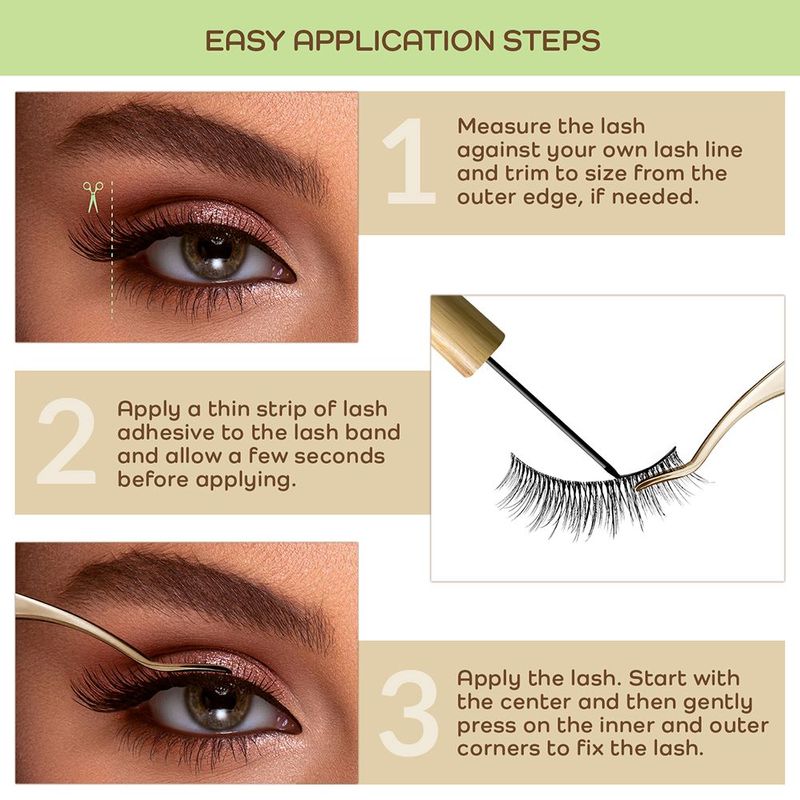 EASY APPLICATION STEPS

1

Measure the lash against your own lash line and trim to size from the outer edge, if needed.

2

Apply a thin strip of lash adhesive to the lash band and allow a few seconds before applying.

3

Apply the lash. Start with the center and then gently press on the inner and outer corners to fix the lash.